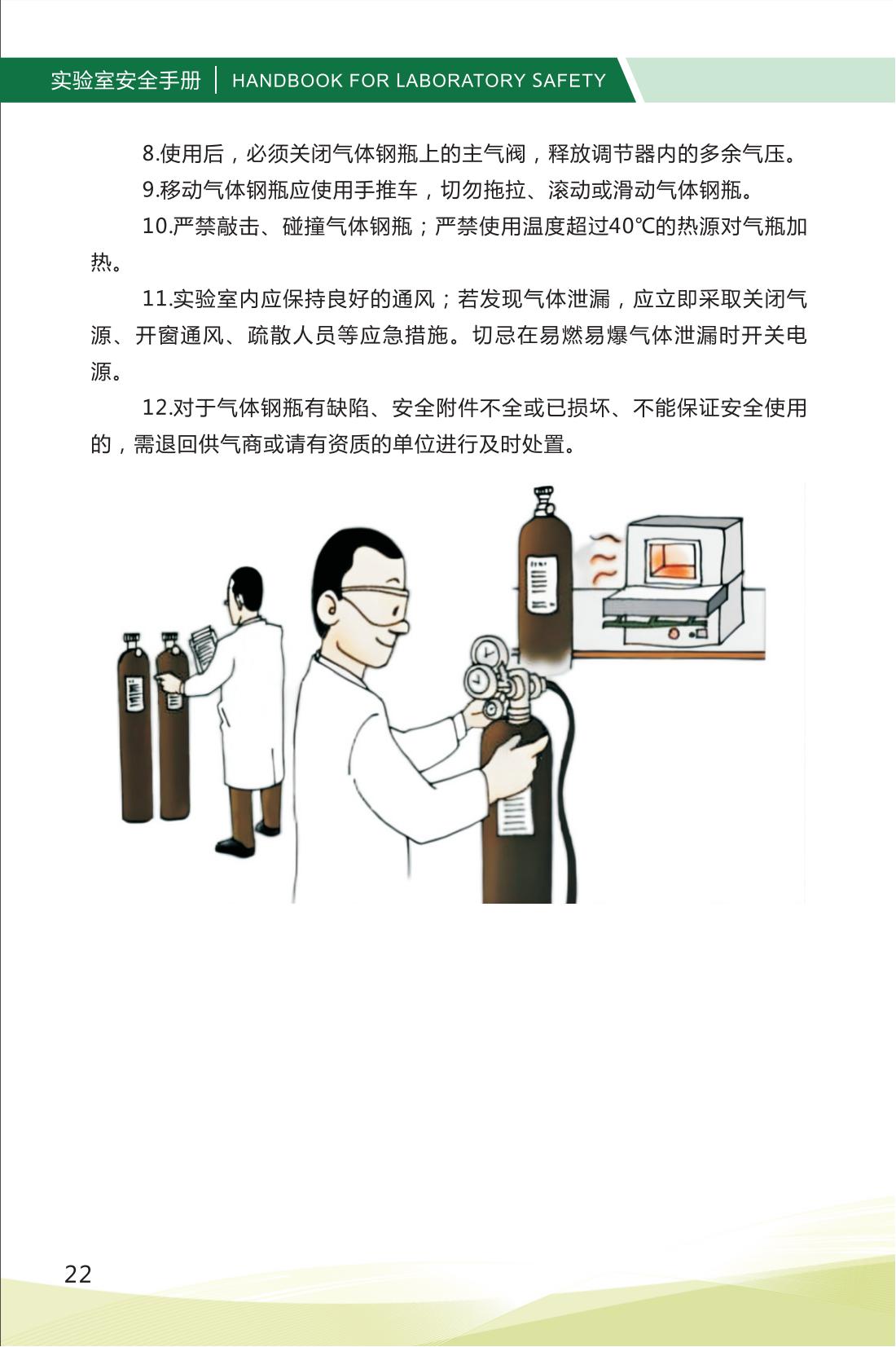 实验室安全手册 | HANDBOOK FOR LABORATORY SAFETY

8.使用后，必须关闭气体钢瓶上的主气阀，释放调节器内的多余气压。

9.移动气体钢瓶应使用手推车，切勿拖拉、滚动或滑动气体钢瓶。

10.严禁敲击、碰撞气体钢瓶；严禁使用温度超过40℃的热源对气瓶加热。

11.实验室内应保持良好的通风；若发现气体泄漏，应立即采取关闭气源、开窗通风、疏散人员等应急措施。切忌在易燃易爆气体泄漏时开关电源。

12.对于气体钢瓶有缺陷、安全附件不全或已损坏、不能保证安全使用的，需退回供气商或请有资质的单位进行及时处置。

22